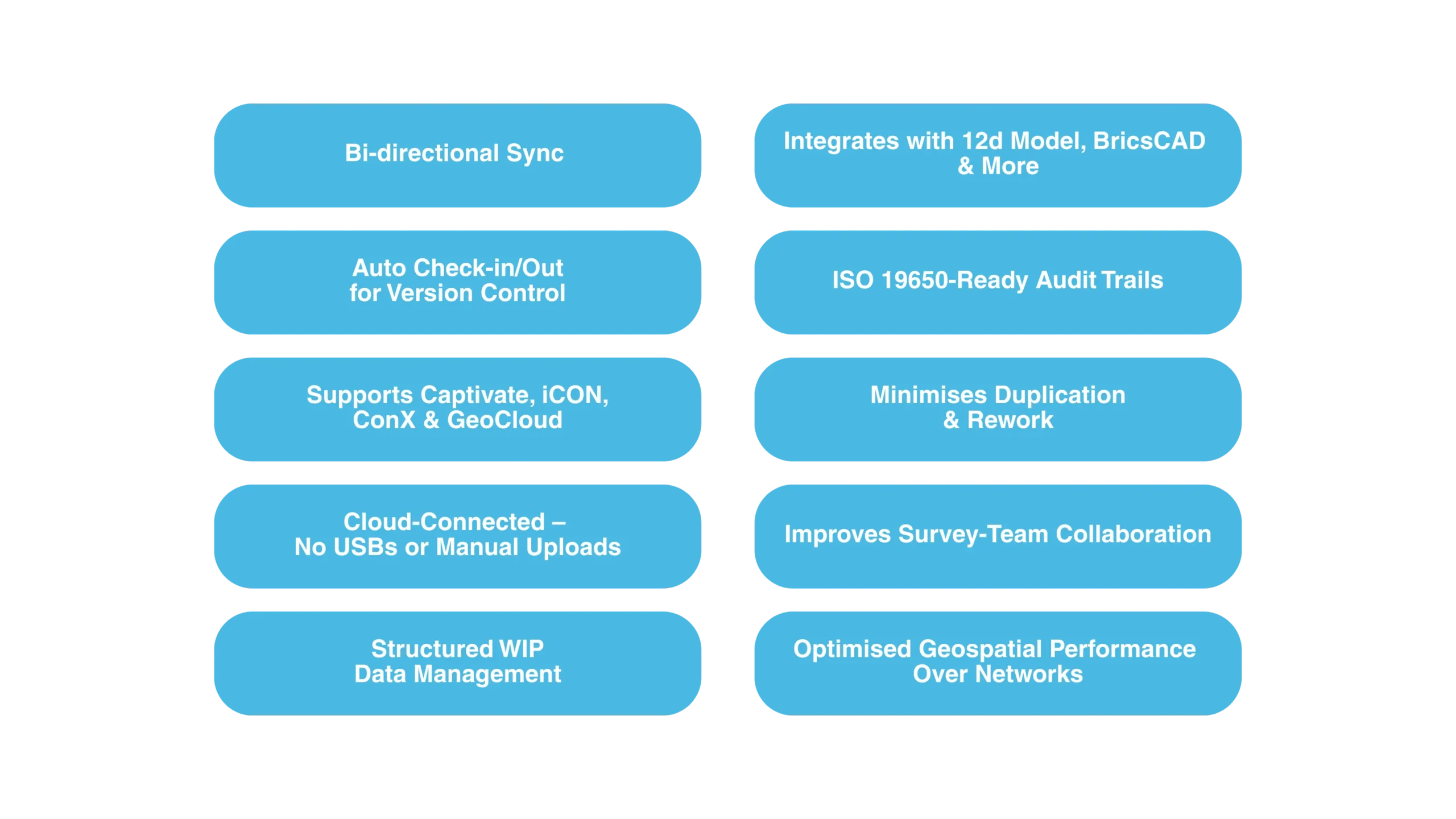 Bi-directional Sync

Auto Check-in/Out
for Version Control

Supports Captivate, iCON,
ConX & GeoCloud

Cloud-Connected –
No USBs or Manual Uploads

Structured WIP
Data Management

Integrates with 12d Model, BricsCAD
& More

ISO 19650-Ready Audit Trails

Minimises Duplication
& Rework

Improves Survey-Team Collaboration

Optimised Geospatial Performance
Over Networks